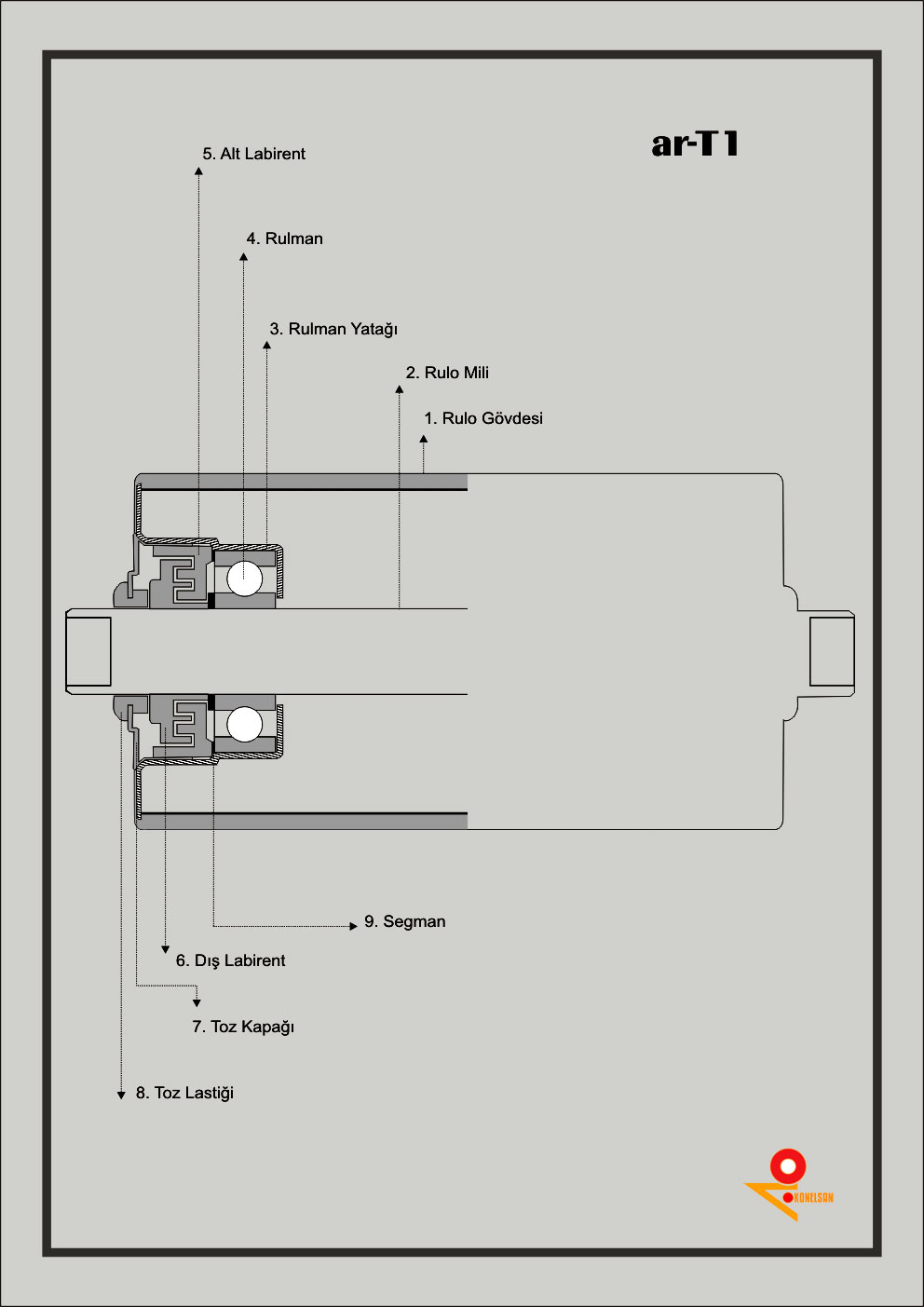 ar-T1

5. Alt Labirent

4. Rulman

3. Rulman Yatağı

2. Rulo Mili

1. Rulo Gövdesi

9. Segman

6. Dış Labirent

7. Toz Kapağı

8. Toz Lastiği

KONELSAN